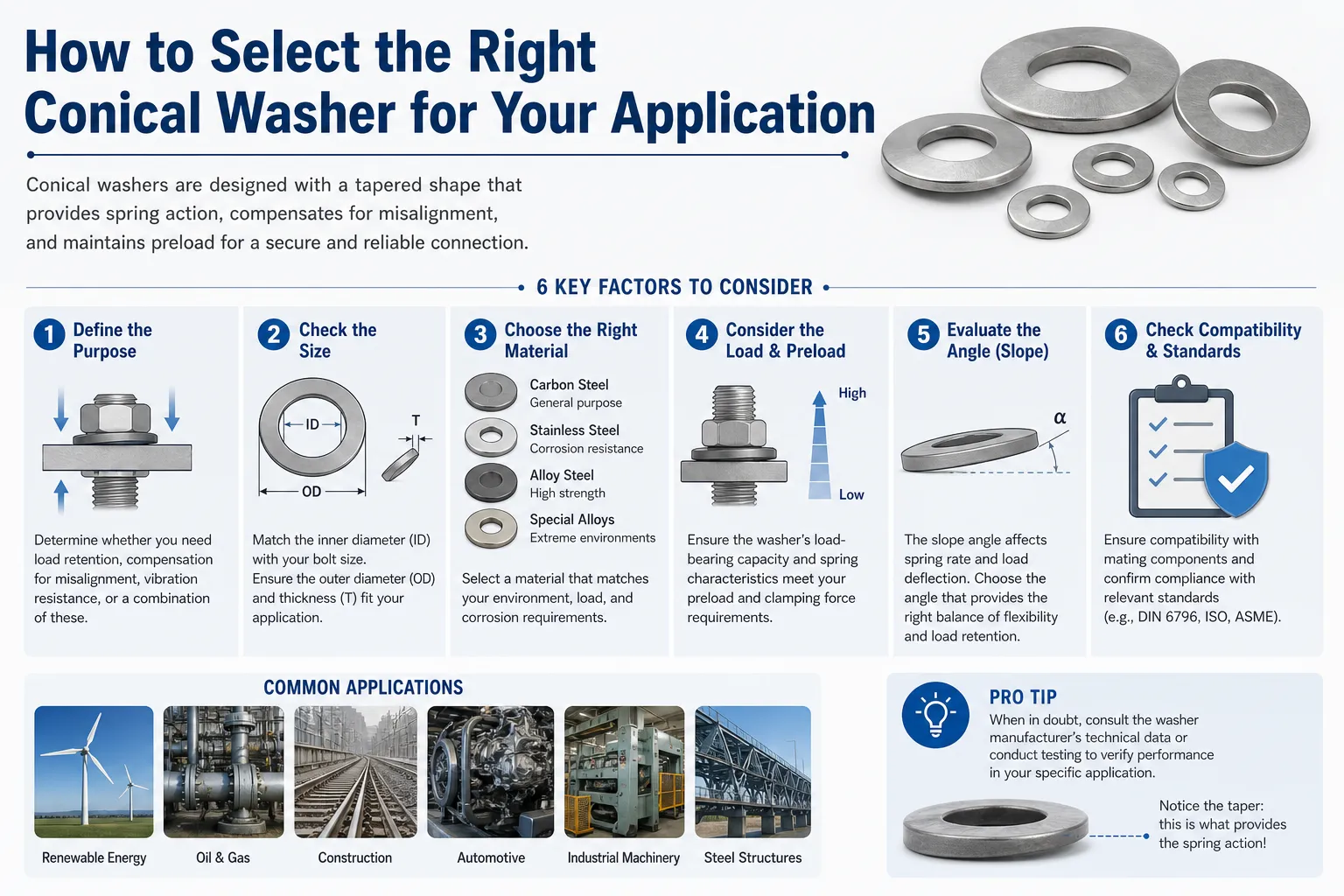 How to Select the Right Conical Washer for Your Application

Conical washers are designed with a tapered shape that provides spring action, compensates for misalignment, and maintains preload for a secure and reliable connection.

6 KEY FACTORS TO CONSIDER

1 Define the Purpose

Determine whether you need load retention, compensation for misalignment, vibration resistance, or a combination of these.

2 Check the Size

ID
OD
T

Match the inner diameter (ID) with your bolt size.
Ensure the outer diameter (OD) and thickness (T) fit your application.

3 Choose the Right Material

Carbon Steel
General purpose
Stainless Steel
Corrosion resistance
Alloy Steel
High strength
Special Alloys
Extreme environments

Select a material that matches your environment, load, and corrosion requirements.

4 Consider the Load & Preload

High
Low

Ensure the washer's load-bearing capacity and spring characteristics meet your preload and clamping force requirements.

5 Evaluate the Angle (Slope)

$\alpha$

The slope angle affects spring rate and load deflection. Choose the angle that provides the right balance of flexibility and load retention.

6 Check Compatibility & Standards

Ensure compatibility with mating components and confirm compliance with relevant standards (e.g., DIN 6796, ISO, ASME).

COMMON APPLICATIONS

Renewable Energy
Oil & Gas
Construction
Automotive
Industrial Machinery
Steel Structures

PRO TIP
When in doubt, consult the washer manufacturer's technical data or conduct testing to verify performance in your specific application.

Notice the taper: this is what provides the spring action!